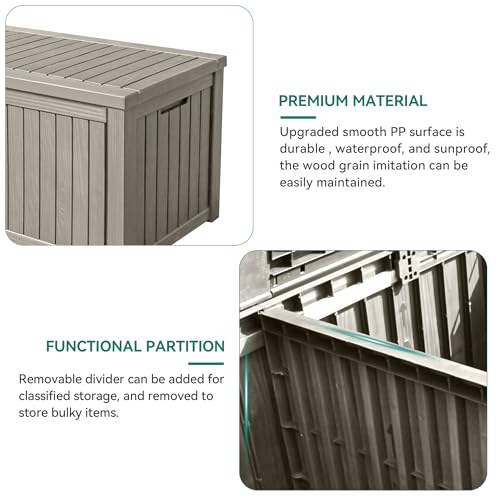 PREMIUM MATERIAL

Upgraded smooth PP surface is durable , waterproof, and sunproof, the wood grain imitation can be easily maintained.

FUNCTIONAL PARTITION

Removable divider can be added for classified storage, and removed to store bulky items.