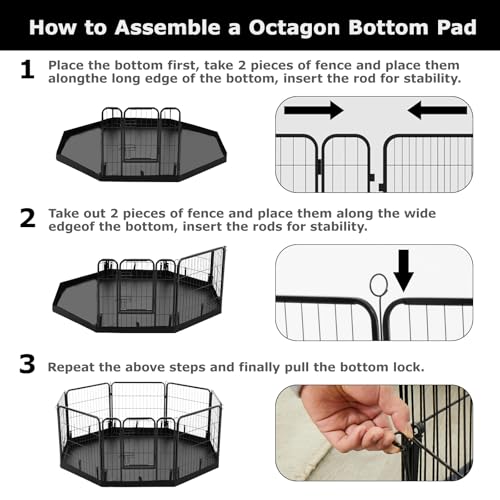 How to Assemble a Octagon Bottom Pad

1 Place the bottom first, take 2 pieces of fence and place them alongthe long edge of the bottom, insert the rod for stability.

2 Take out 2 pieces of fence and place them along the wide edgeof the bottom, insert the rods for stability.

3 Repeat the above steps and finally pull the bottom lock.