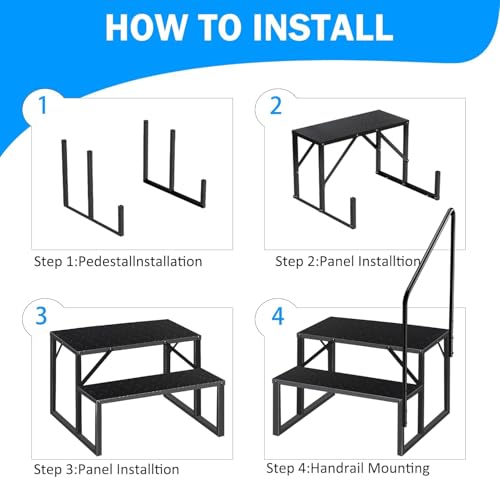 HOW TO INSTALL

1

Step 1:PedestalInstallation

2

Step 2:Panel Installtion

3

Step 3:Panel Installtion

4

Step 4:Handrail Mounting