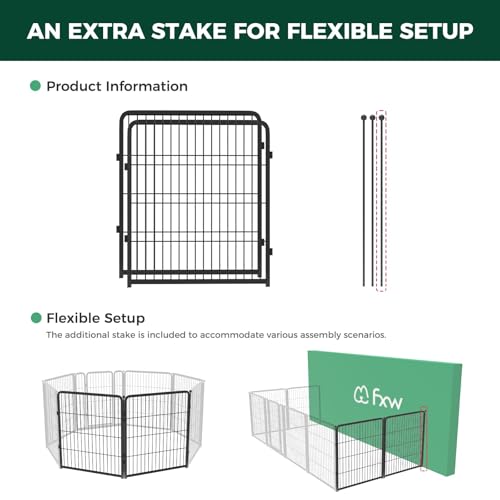 AN EXTRA STAKE FOR FLEXIBLE SETUP

Product Information

Flexible Setup

The additional stake is included to accommodate various assembly scenarios.

fxw