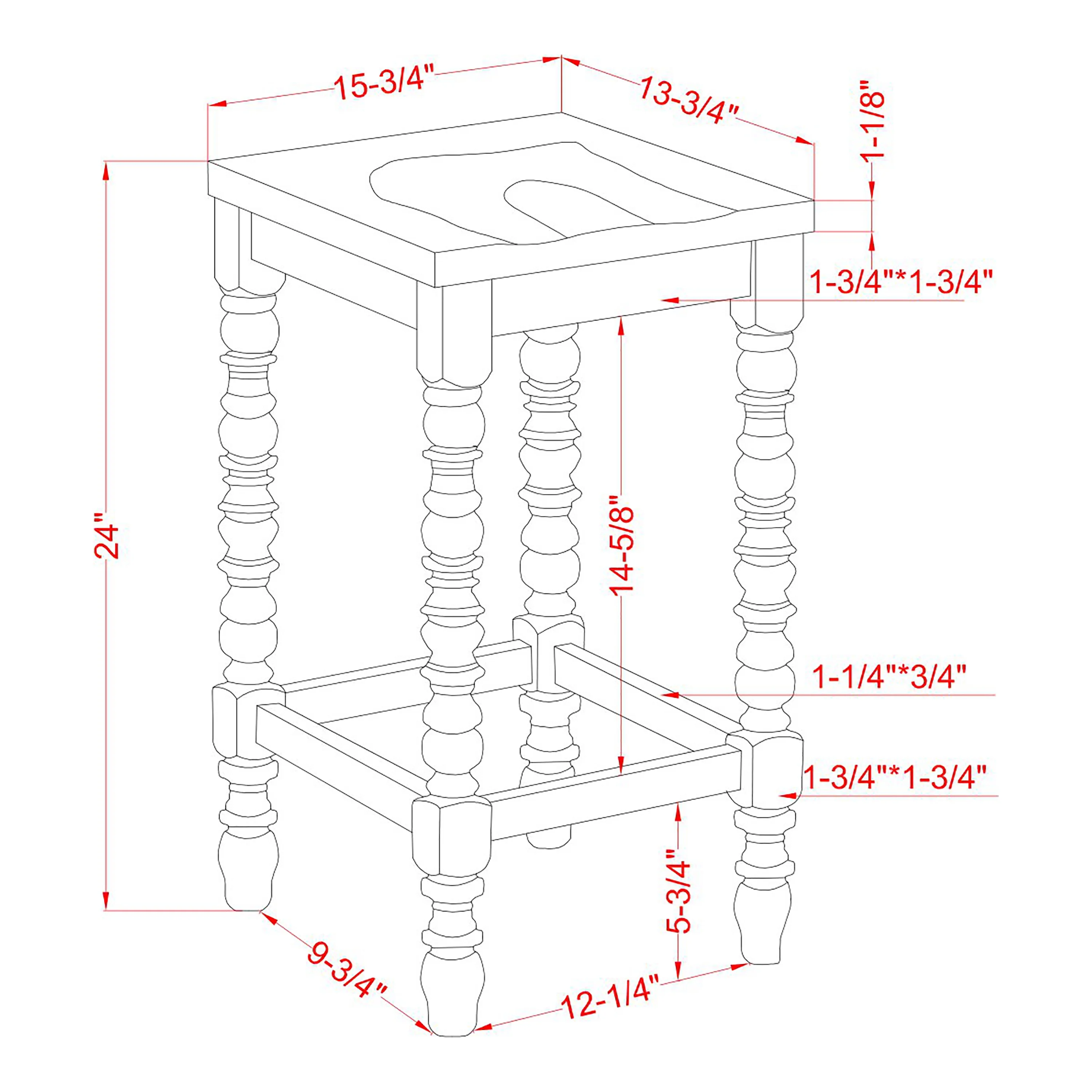 15-3/4"

13-3/4"

1-1/8"

1-3/4"*1-3/4"

24"

14-5/8"

1-1/4"*3/4"

1-3/4"*1-3/4"

5-3/4"

9-3/4"

12-1/4"