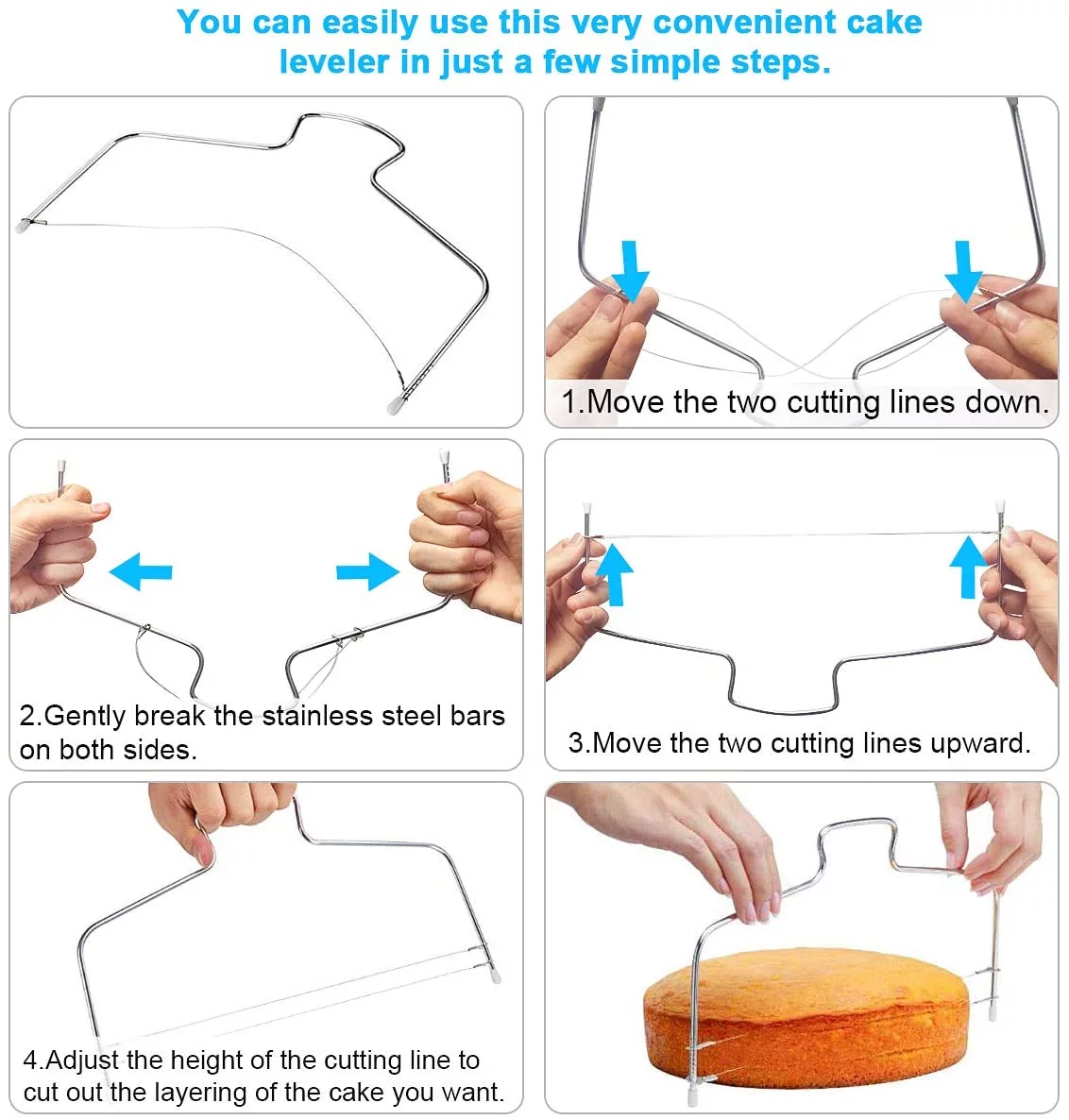 You can easily use this very convenient cake leveler in just a few simple steps.

1.Move the two cutting lines down.

2.Gently break the stainless steel bars on both sides.

3.Move the two cutting lines upward.

4.Adjust the height of the cutting line to cut out the layering of the cake you want.