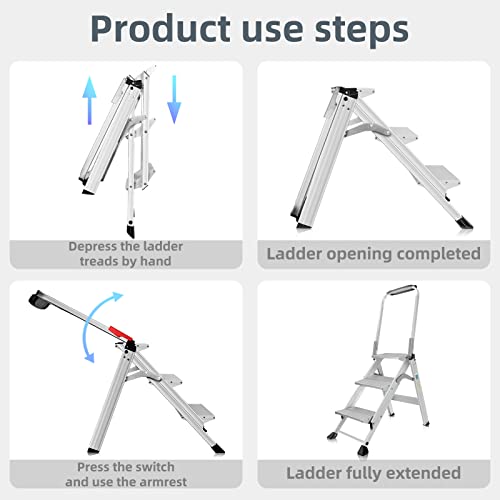 Product use steps

Depress the ladder treads by hand

Ladder opening completed

Press the switch and use the armrest

Ladder fully extended