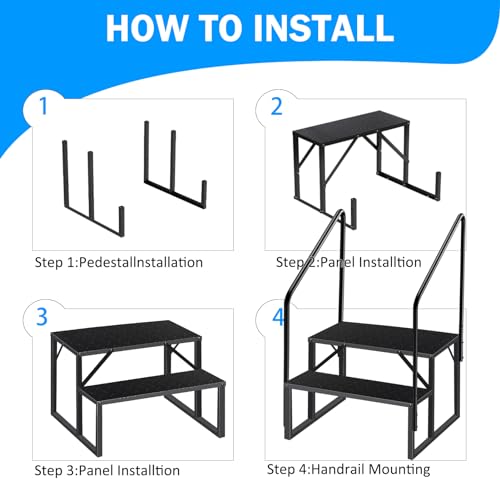 HOW TO INSTALL

1

Step 1:PedestalInstallation

2

Step 2:Panel Installtion

3

Step 3:Panel Installtion

4

Step 4:Handrail Mounting