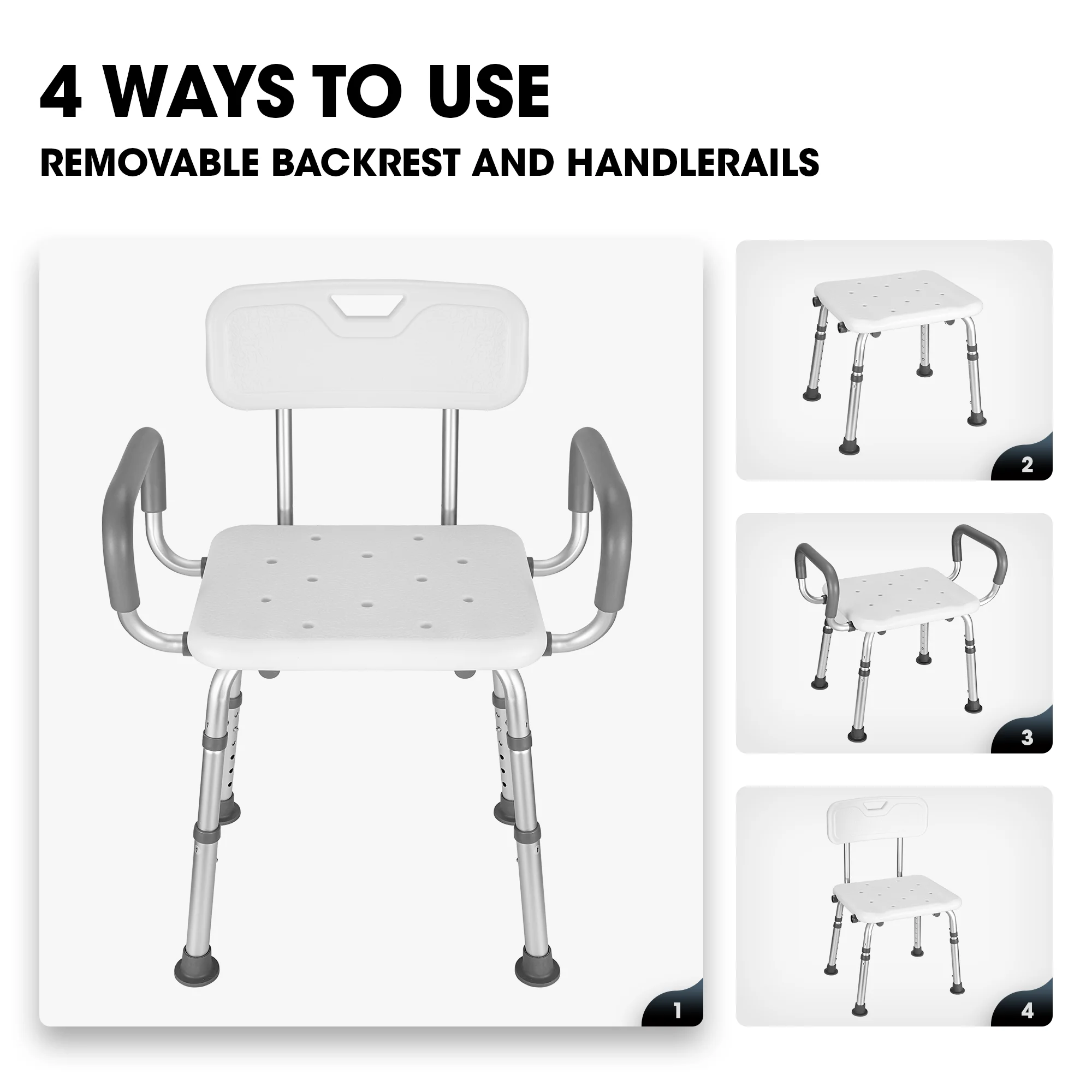 4 WAYS TO USE

REMOVABLE BACKREST AND HANDLERAILS

1

2

3

4