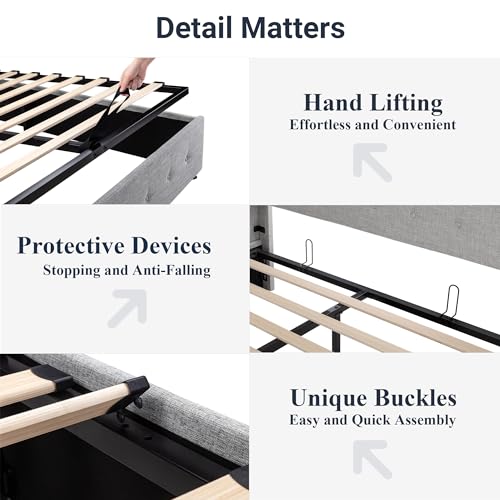 Detail Matters

Hand Lifting
Effortless and Convenient

Protective Devices
Stopping and Anti-Falling

Unique Buckles
Easy and Quick Assembly