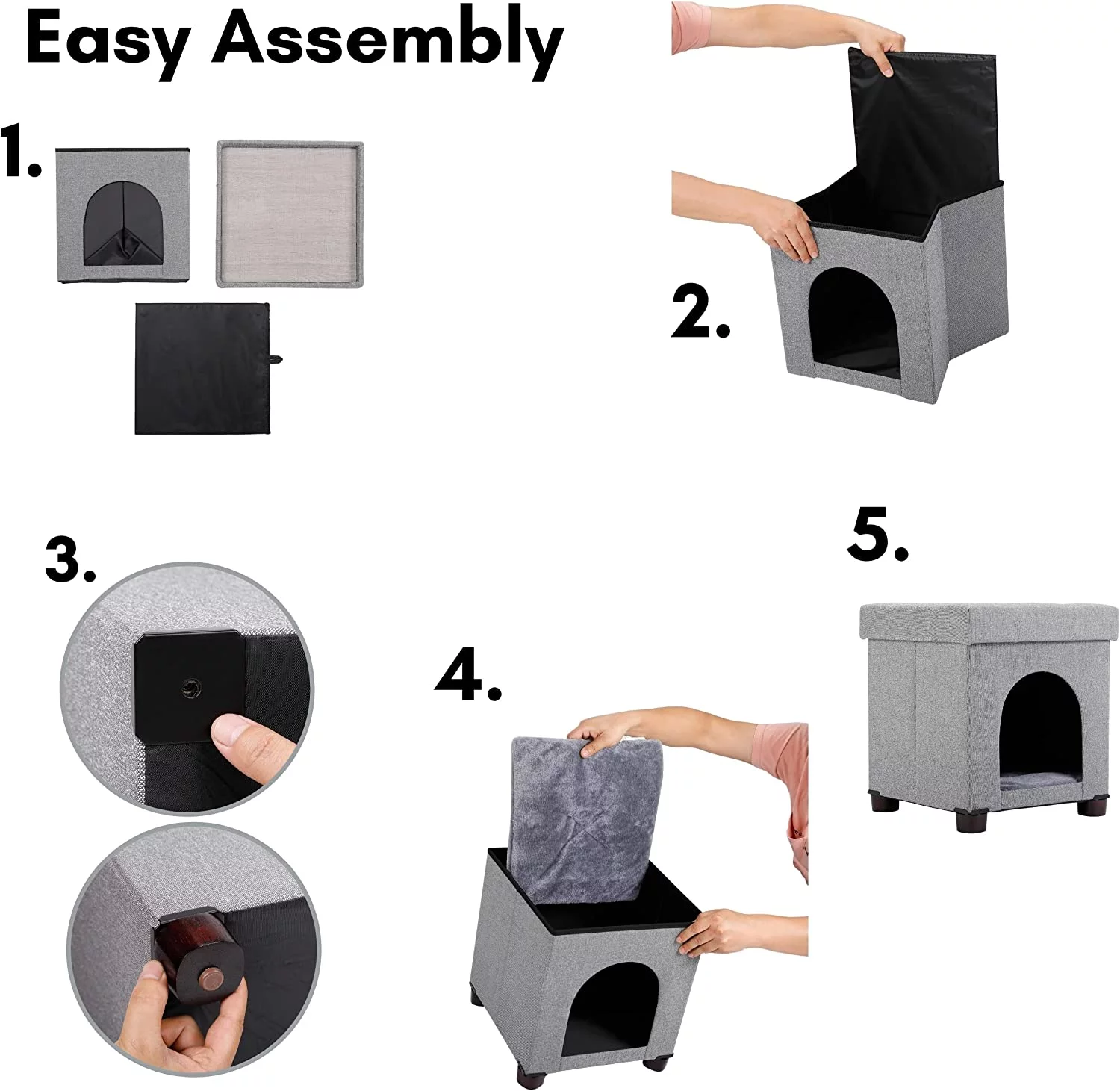 Easy Assembly

1.

2.

3.

4.

5.