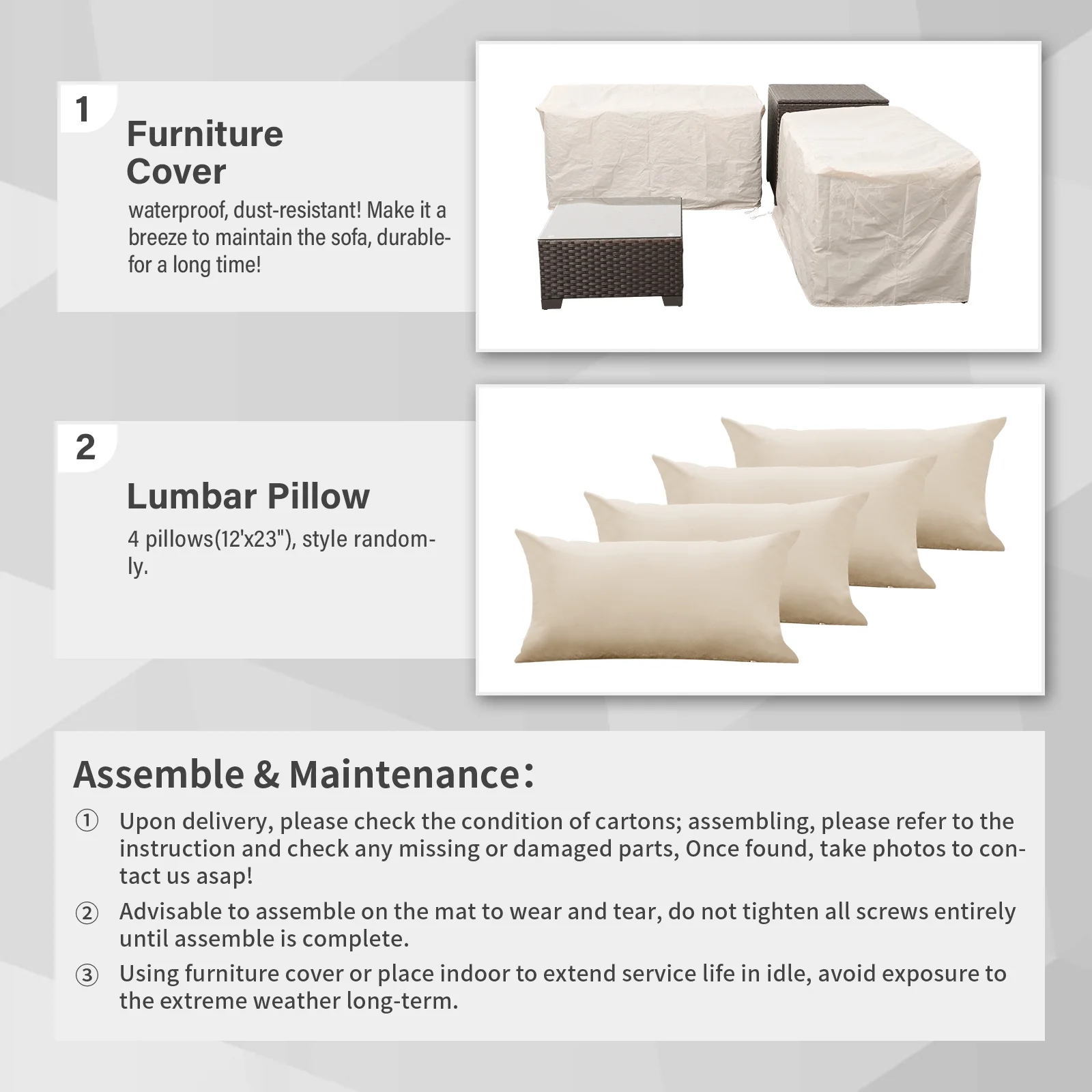 1

Furniture Cover

waterproof, dust-resistant! Make it a breeze to maintain the sofa, durable-for a long time!

2

Lumbar Pillow

4 pillows(12'x23"), style randomly.

Assemble & Maintenance:

① Upon delivery, please check the condition of cartons; assembling, please refer to the instruction and check any missing or damaged parts, Once found, take photos to contact us asap!

② Advisable to assemble on the mat to wear and tear, do not tighten all screws entirely until assemble is complete.

③ Using furniture cover or place indoor to extend service life in idle, avoid exposure to the extreme weather long-term.