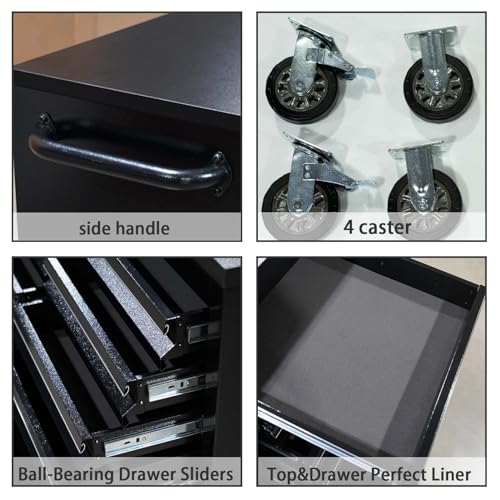 side handle

4 caster

Ball-Bearing Drawer Sliders

Top&Drawer Perfect Liner