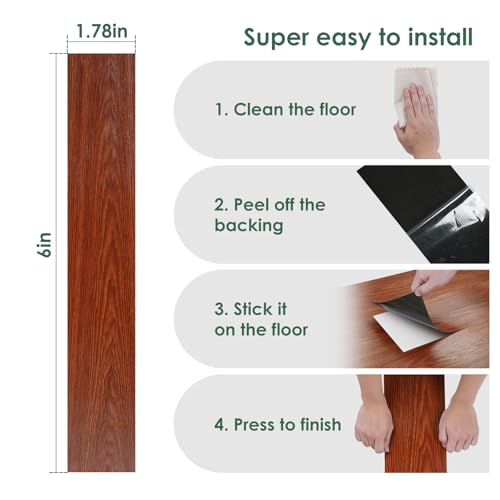 1.78in

6in

Super easy to install

1. Clean the floor

2. Peel off the backing

3. Stick it on the floor

4. Press to finish