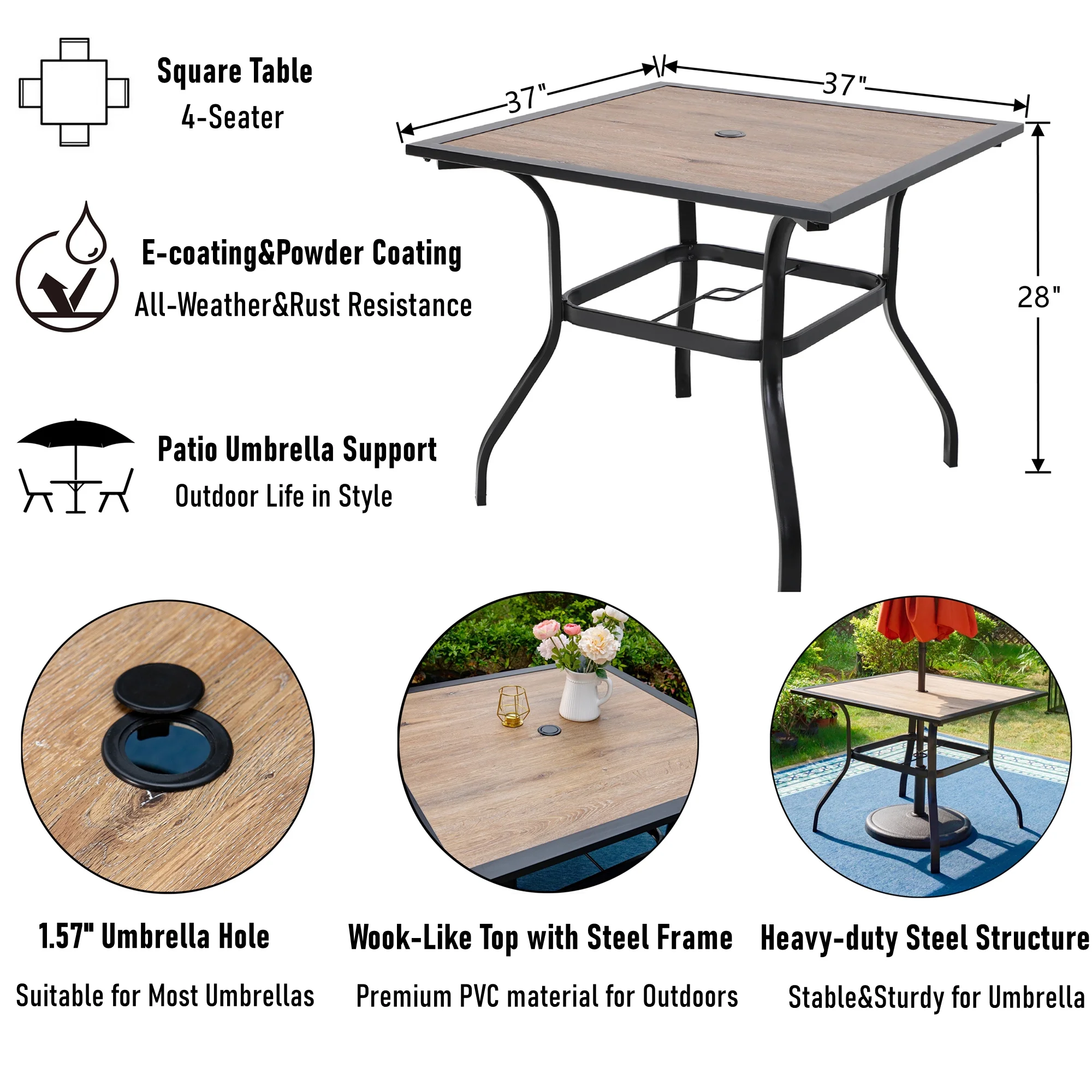 Square Table
4-Seater

E-coating&Powder Coating
All-Weather&Rust Resistance

Patio Umbrella Support
Outdoor Life in Style

37"

37"

28"

1.57" Umbrella Hole
Suitable for Most Umbrellas

Wook-Like Top with Steel Frame
Premium PVC material for Outdoors

Heavy-duty Steel Structure
Stable&Sturdy for Umbrella