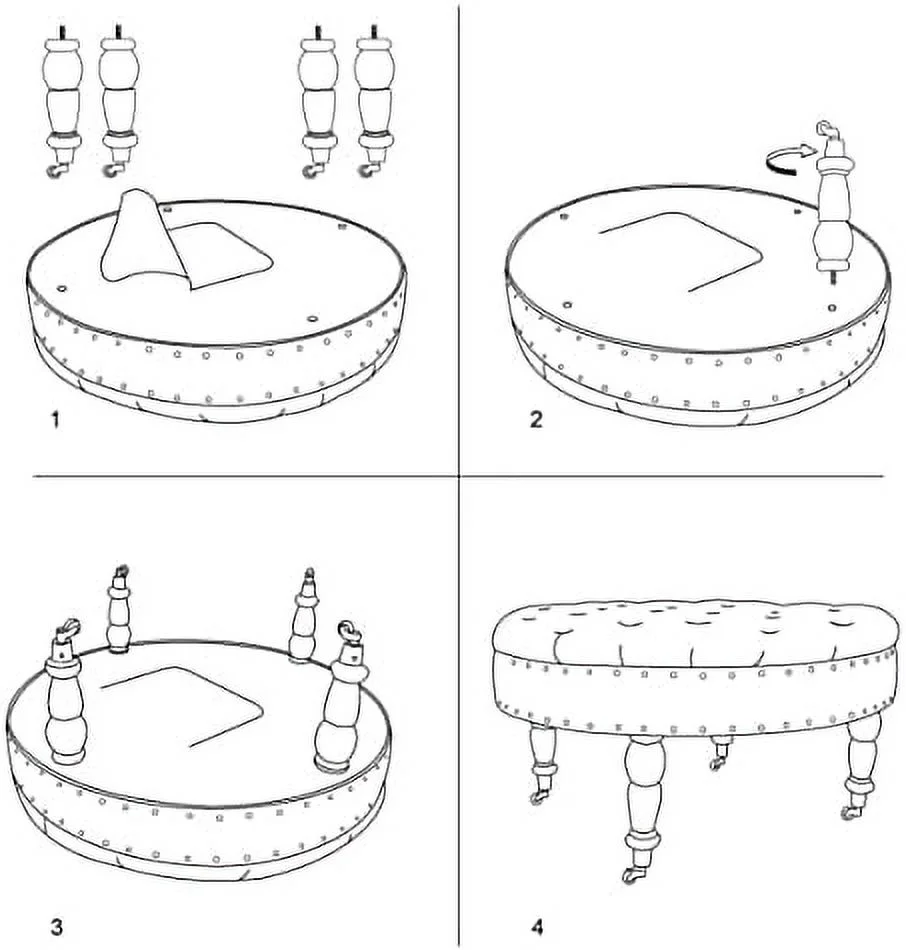 1

2

3

4