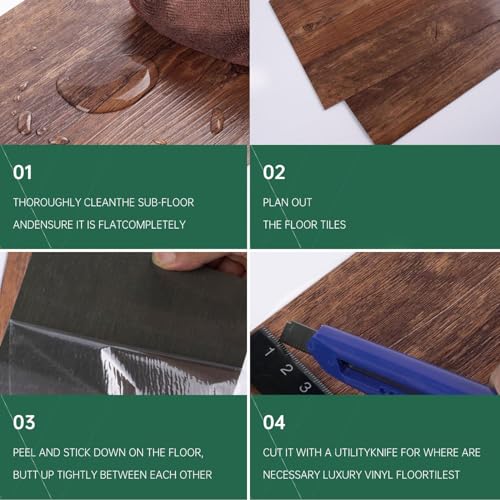 01

THOROUGHLY CLEANTHE SUB-FLOOR ANDENSURE IT IS FLATCOMPLETELY

02

PLAN OUT THE FLOOR TILES

1 2 3

03

PEEL AND STICK DOWN ON THE FLOOR, BUTT UP TIGHTLY BETWEEN EACH OTHER

04

CUT IT WITH A UTILITYKNIFE FOR WHERE ARE NECESSARY LUXURY VINYL FLOORTILEST