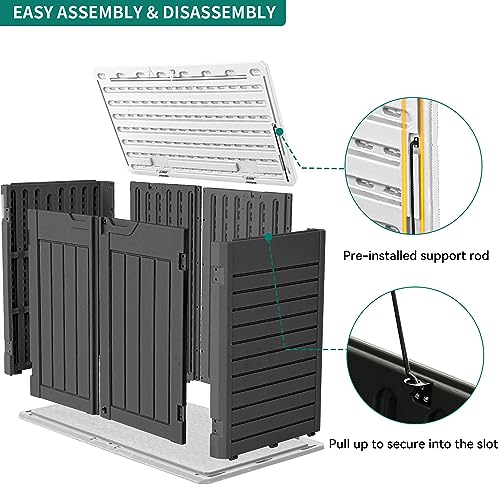 EASY ASSEMBLY & DISASSEMBLY

Pre-installed support rod

Pull up to secure into the slot