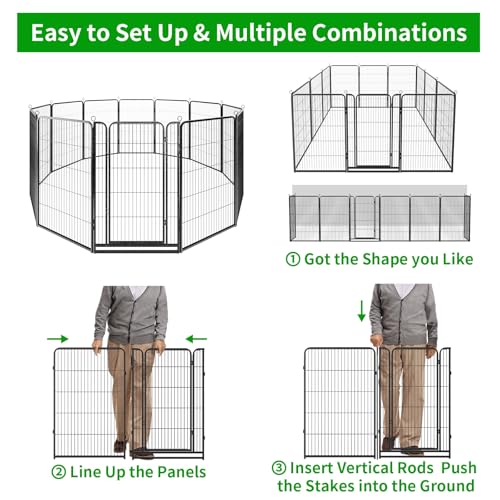 Easy to Set Up & Multiple Combinations

① Got the Shape you Like

② Line Up the Panels

③ Insert Vertical Rods Push the Stakes into the Ground