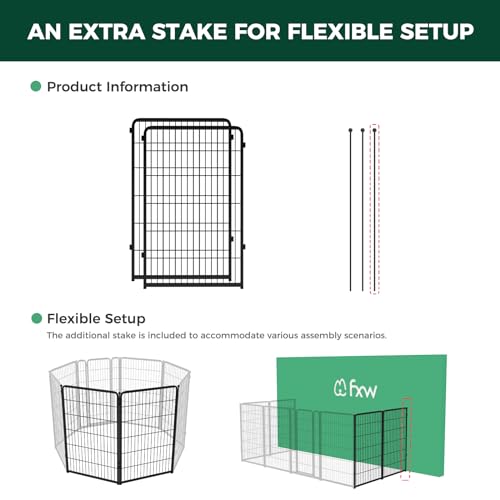 AN EXTRA STAKE FOR FLEXIBLE SETUP

Product Information

Flexible Setup
The additional stake is included to accommodate various assembly scenarios.

fxw