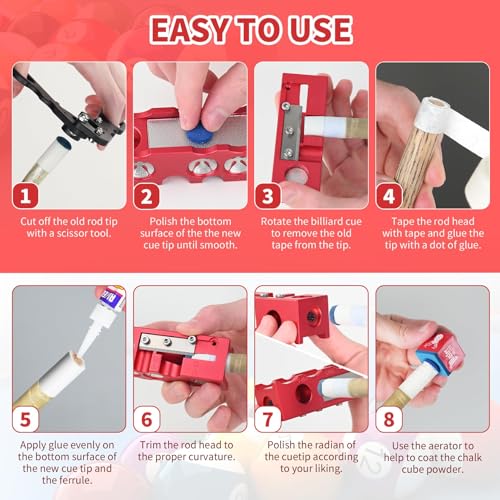 EASY TO USE

1
Cut off the old rod tip with a scissor tool.

2
Polish the bottom surface of the the new cue tip until smooth.

3
Rotate the billiard cue to remove the old tape from the tip.

4
Tape the rod head with tape and glue the tip with a dot of glue.

5
Apply glue evenly on the bottom surface of the new cue tip and the ferrule.

6
Trim the rod head to the proper curvature.

7
Polish the radian of the cuetip according to your liking.

8
Use the aerator to help to coat the chalk cube powder.