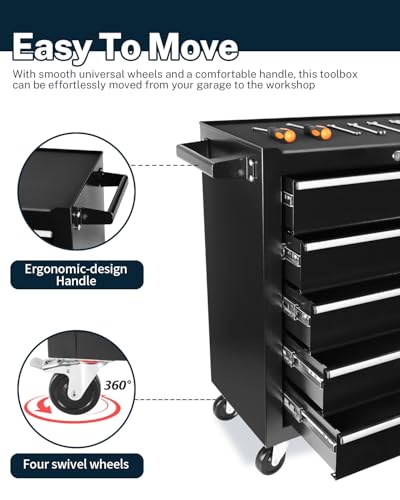 Easy To Move

With smooth universal wheels and a comfortable handle, this toolbox can be effortlessly moved from your garage to the workshop

Ergonomic-design Handle

360°

Four swivel wheels