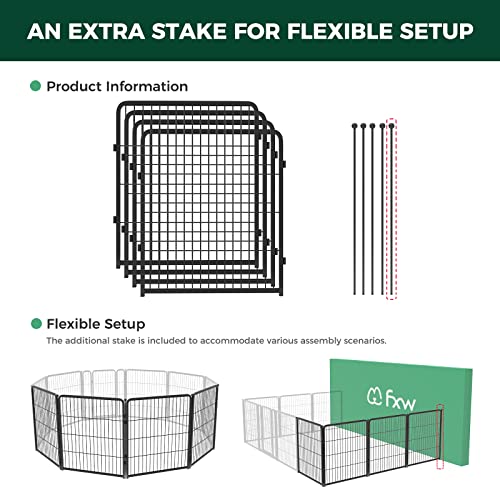 AN EXTRA STAKE FOR FLEXIBLE SETUP

Product Information

Flexible Setup

The additional stake is included to accommodate various assembly scenarios.

fxw