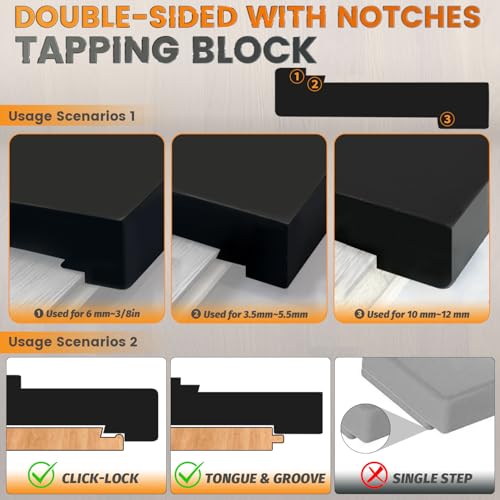 DOUBLE-SIDED WITH NOTCHES
TAPPING BLOCK

①
②
③

Usage Scenarios 1

❶ Used for 6 mm~3/8in

❷ Used for 3.5mm~5.5mm

❸ Used for 10 mm~12 mm

Usage Scenarios 2

CLICK-LOCK

TONGUE & GROOVE

SINGLE STEP