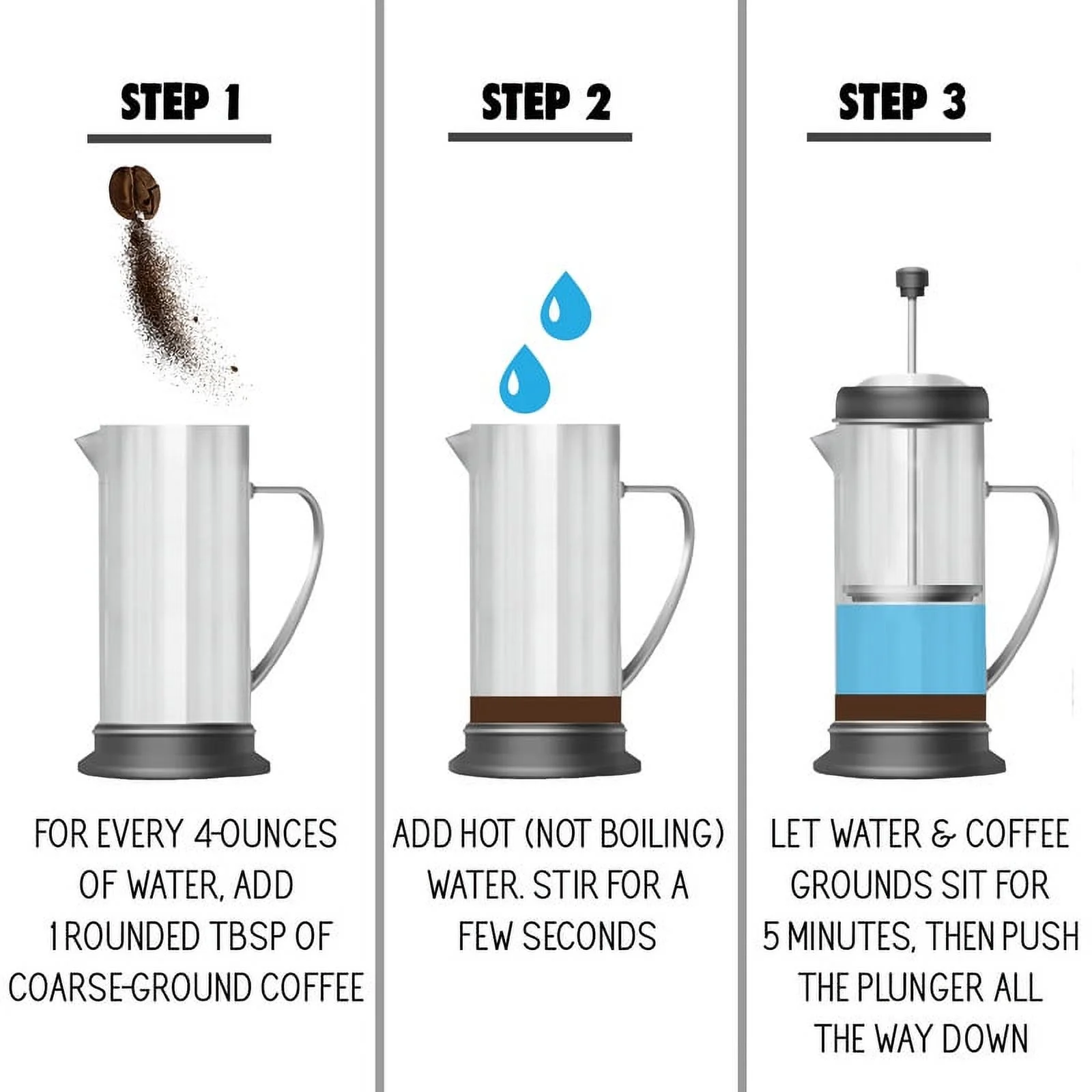 STEP 1

FOR EVERY 4-OUNCES OF WATER, ADD 1 ROUNDED TBSP OF COARSE-GROUND COFFEE

STEP 2

ADD HOT (NOT BOILING) WATER. STIR FOR A FEW SECONDS

STEP 3

LET WATER & COFFEE GROUNDS SIT FOR 5 MINUTES, THEN PUSH THE PLUNGER ALL THE WAY DOWN