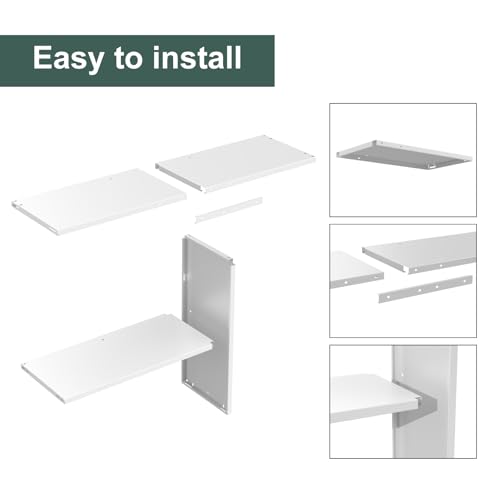 Easy to install