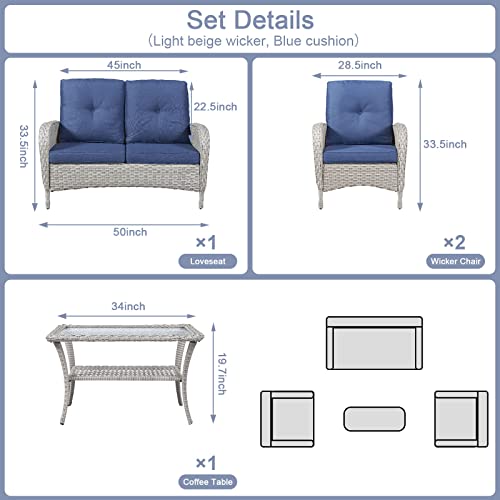 Set Details
(Light beige wicker, Blue cushion)

45inch
22.5inch
33.5inch
50inch
×1
Loveseat

28.5inch
33.5inch
×2
Wicker Chair

34inch
19.7inch
×1
Coffee Table