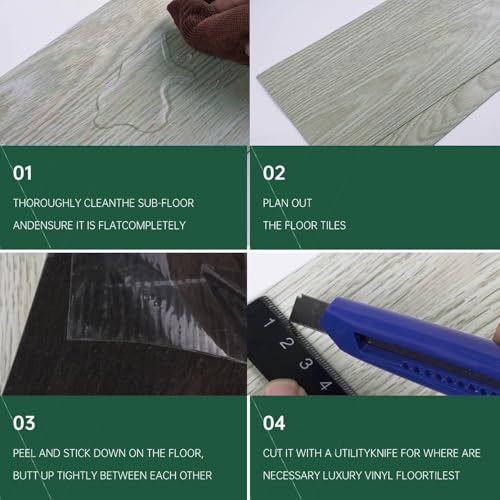 01

THOROUGHLY CLEANTHE SUB-FLOOR
ANDENSURE IT IS FLATCOMPLETELY

02

PLAN OUT
THE FLOOR TILES

1 2 3 4

03

PEEL AND STICK DOWN ON THE FLOOR,
BUTT UP TIGHTLY BETWEEN EACH OTHER

04

CUT IT WITH A UTILITYKNIFE FOR WHERE ARE
NECESSARY LUXURY VINYL FLOORTILEST