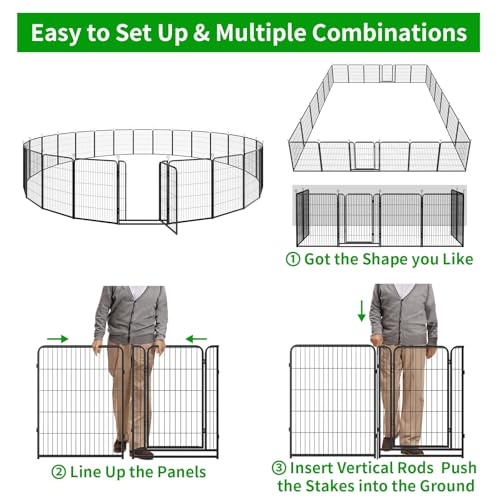 Easy to Set Up & Multiple Combinations

① Got the Shape you Like

② Line Up the Panels

③ Insert Vertical Rods Push the Stakes into the Ground