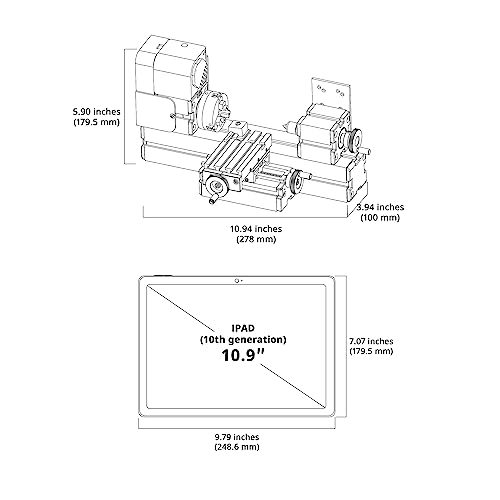 5.90 inches
(179.5 mm)

3.94 inches
(100 mm)

10.94 inches
(278 mm)

IPAD
(10th generation)
10.9"

7.07 inches
(179.5 mm)

9.79 inches
(248.6 mm)