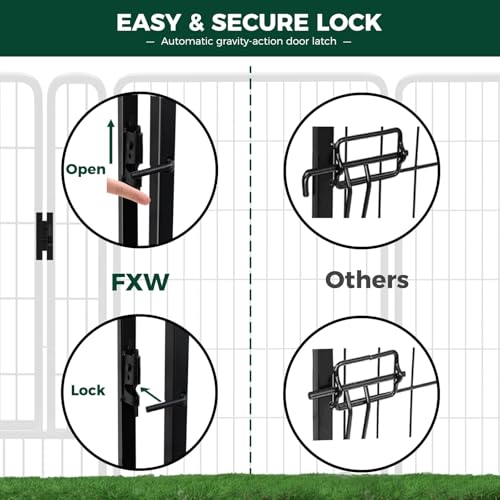 EASY & SECURE LOCK
— Automatic gravity-action door latch —

Open

FXW

Lock

Others