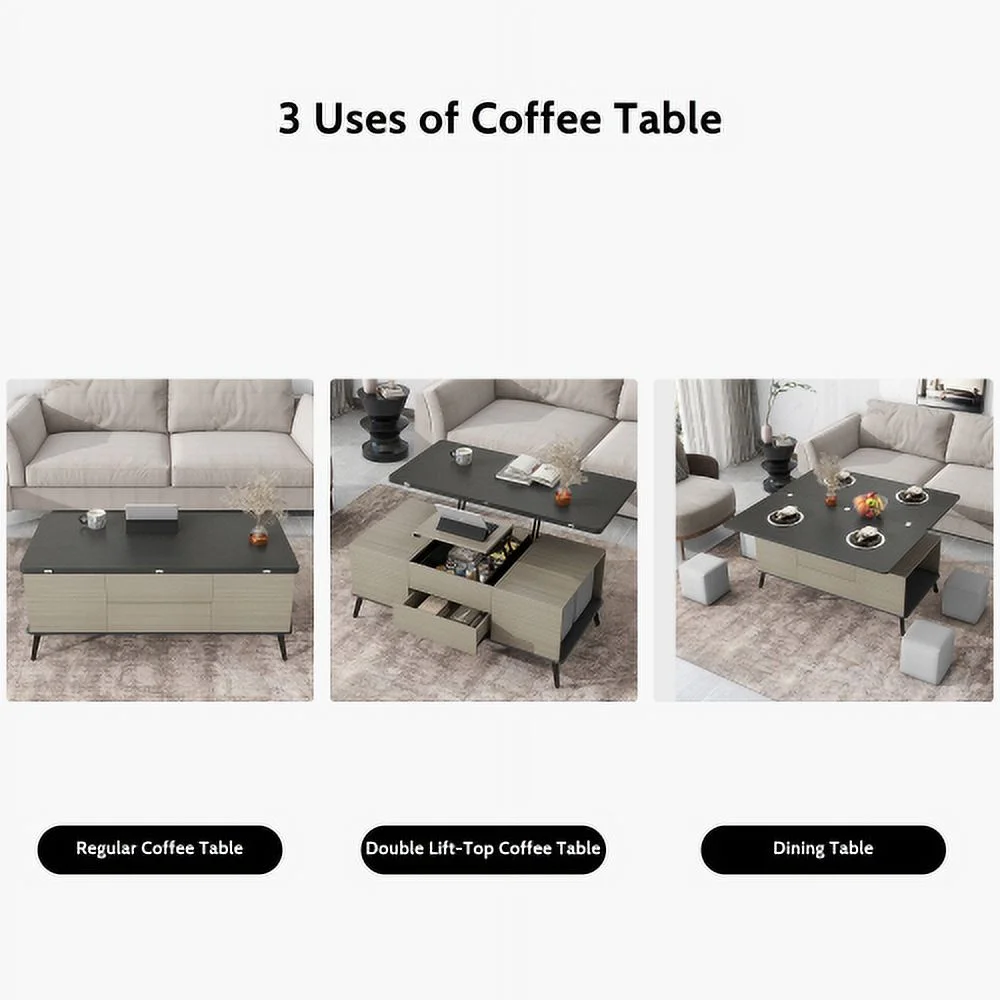 3 Uses of Coffee Table

Regular Coffee Table

Double Lift-Top Coffee Table

Dining Table