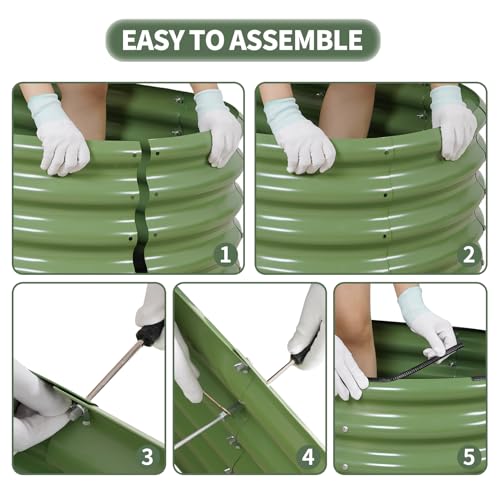 EASY TO ASSEMBLE

1

2

3

4

5