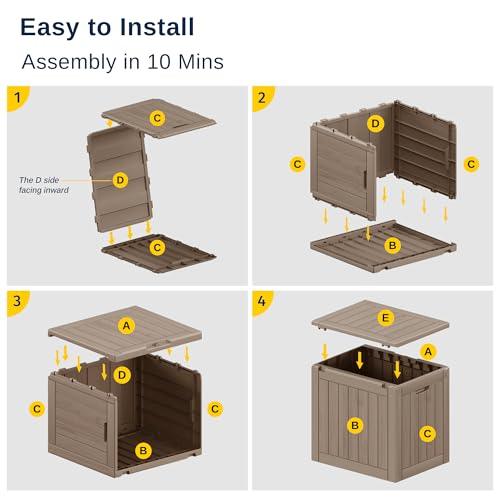 Easy to Install

Assembly in 10 Mins

1
C
The D side facing inward
D
C

2
D
C
C
B

3
A
D
C
C
B

4
E
A
B
C