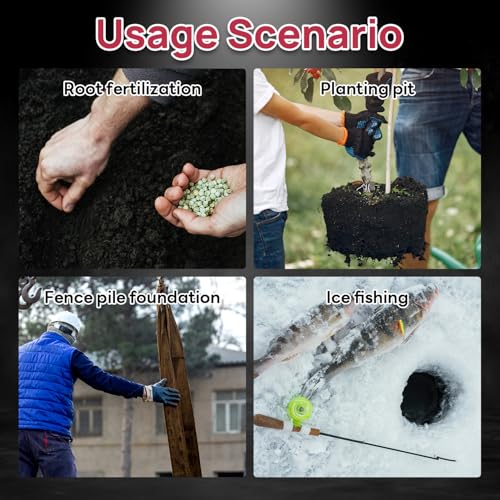 Usage Scenario

Root fertilization

Planting pit

Fence pile foundation

Ice fishing