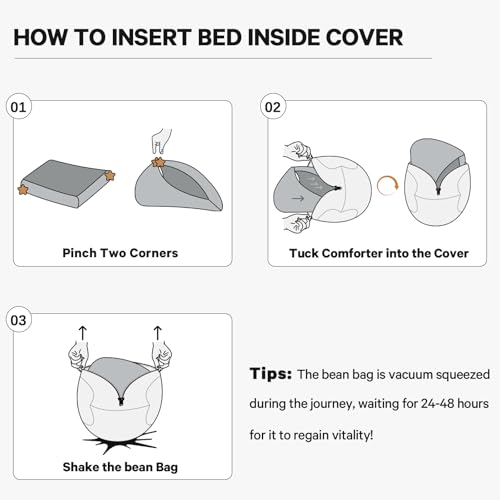 HOW TO INSERT BED INSIDE COVER

01

Pinch Two Corners

02

Tuck Comforter into the Cover

03

Shake the bean Bag

Tips: The bean bag is vacuum squeezed during the journey, waiting for 24-48 hours for it to regain vitality!