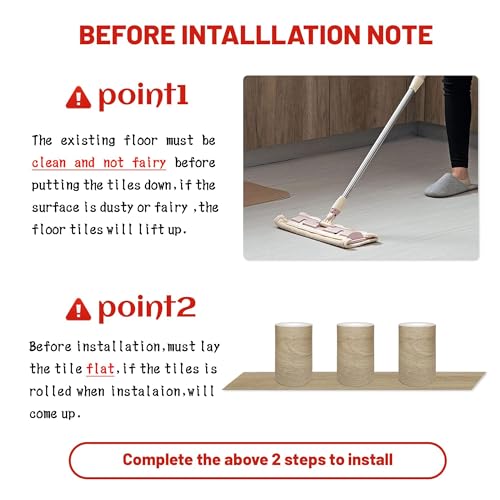 BEFORE INTALLLATION NOTE

point1

The existing floor must be clean and not fairy before putting the tiles down,if the surface is dusty or fairy ,the floor tiles will lift up.

point2

Before installation,must lay the tile flat,if the tiles is rolled when instalaion,will come up.

Complete the above 2 steps to install