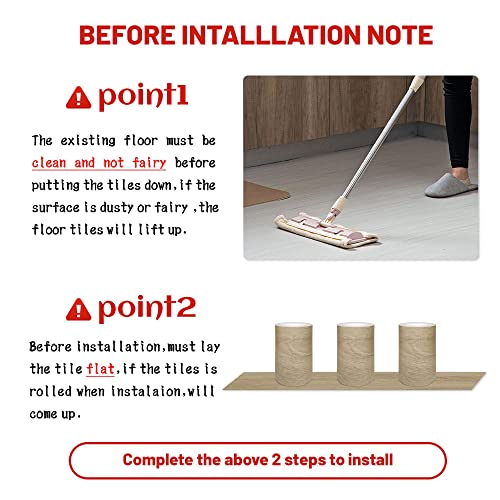 BEFORE INTALLLATION NOTE

point1

The existing floor must be clean and not fairy before putting the tiles down,if the surface is dusty or fairy ,the floor tiles will lift up.

point2

Before installation,must lay the tile flat,if the tiles is rolled when instalaion,will come up.

Complete the above 2 steps to install