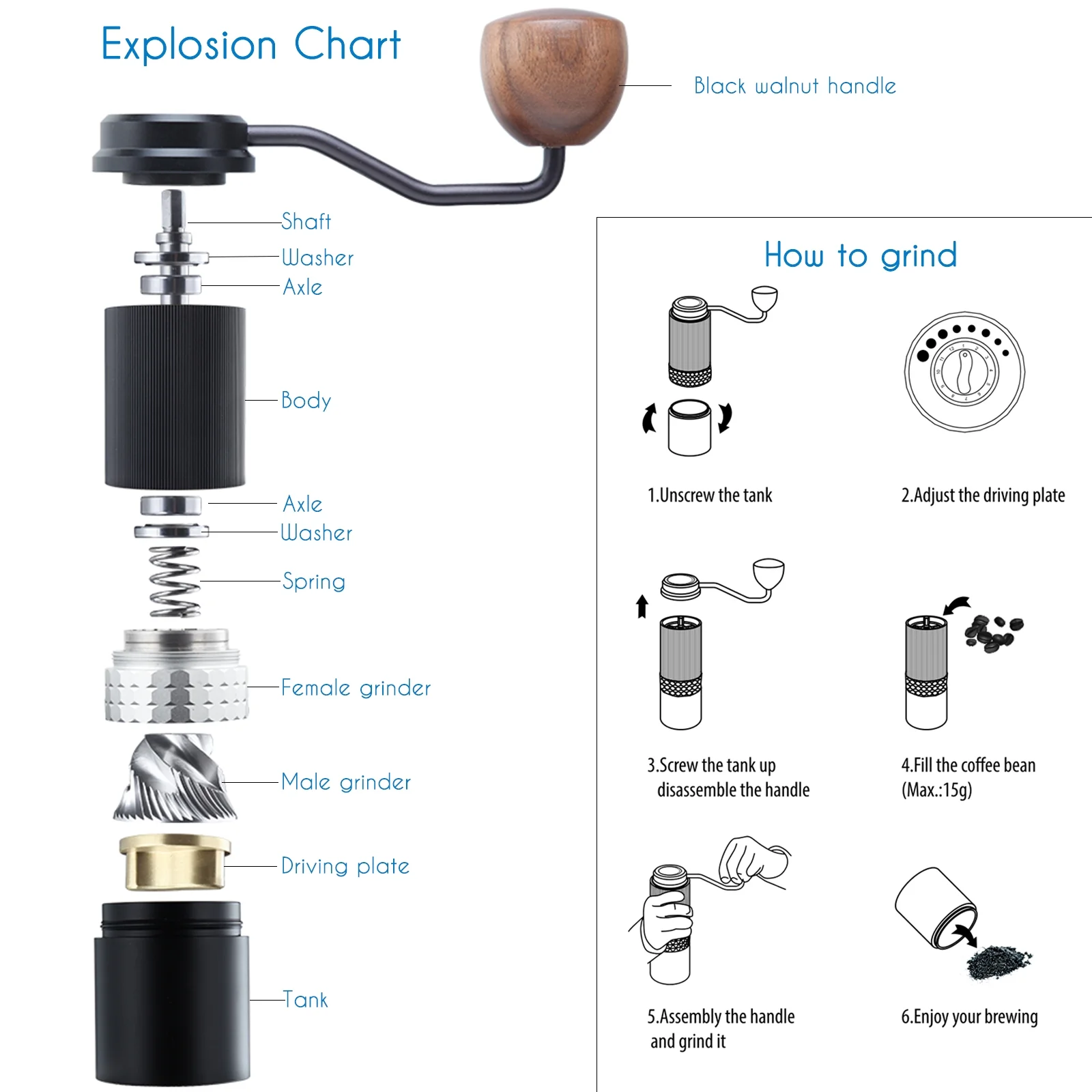 Explosion Chart

Black walnut handle

Shaft
Washer
Axle
Body
Axle
Washer
Spring
Female grinder
Male grinder
Driving plate
Tank

How to grind

1.Unscrew the tank

2.Adjust the driving plate

3.Screw the tank up disassemble the handle

4.Fill the coffee bean (Max.:15g)

5.Assembly the handle and grind it

6.Enjoy your brewing