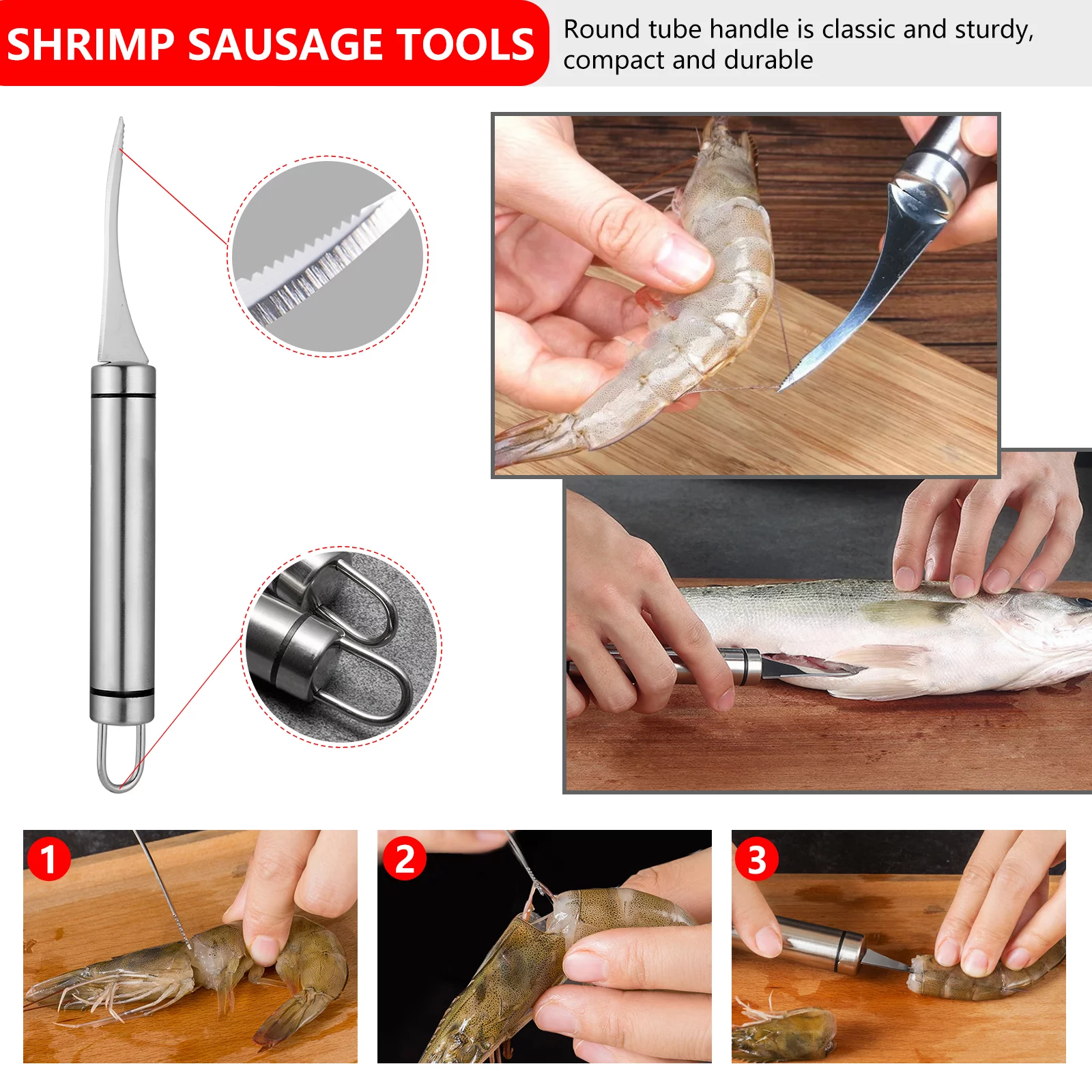 SHRIMP SAUSAGE TOOLS

Round tube handle is classic and sturdy, compact and durable

1

2

3