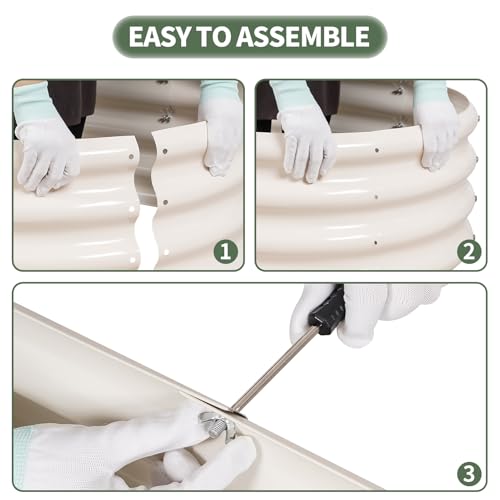 EASY TO ASSEMBLE

1

2

3