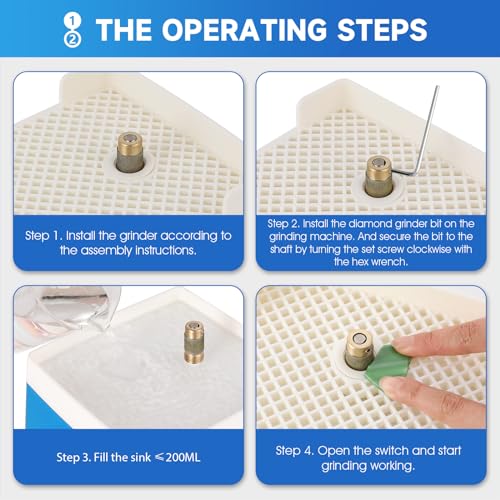 1 2 THE OPERATING STEPS

Step 1. Install the grinder according to the assembly instructions.

Step 2. Install the diamond grinder bit on the grinding machine. And secure the bit to the shaft by turning the set screw clockwise with the hex wrench.

Step 3. Fill the sink $\leqslant$200ML

Step 4. Open the switch and start grinding working.