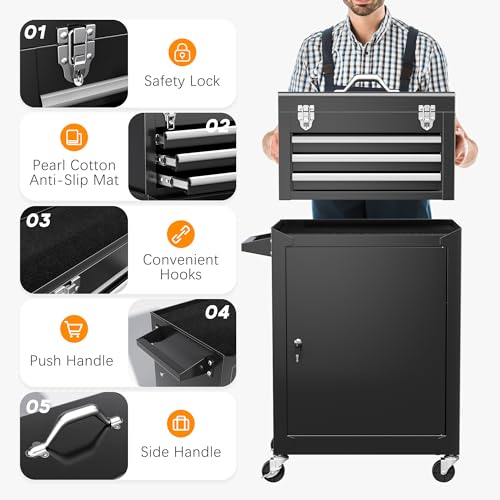 01

Safety Lock

Pearl Cotton Anti-Slip Mat

02

03

Convenient Hooks

Push Handle

04

05

Side Handle