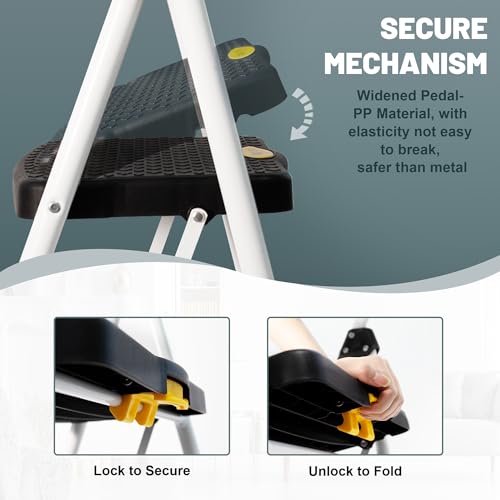 SECURE MECHANISM

Widened Pedal-PP Material, with elasticity not easy to break, safer than metal

Lock to Secure

Unlock to Fold