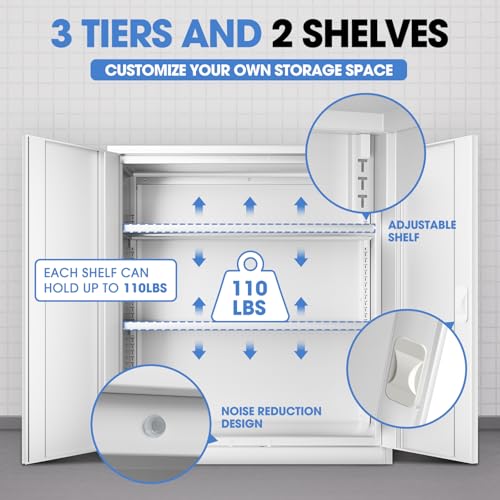 3 TIERS AND 2 SHELVES

CUSTOMIZE YOUR OWN STORAGE SPACE

ADJUSTABLE SHELF

EACH SHELF CAN HOLD UP TO 110LBS

110 LBS

NOISE REDUCTION DESIGN