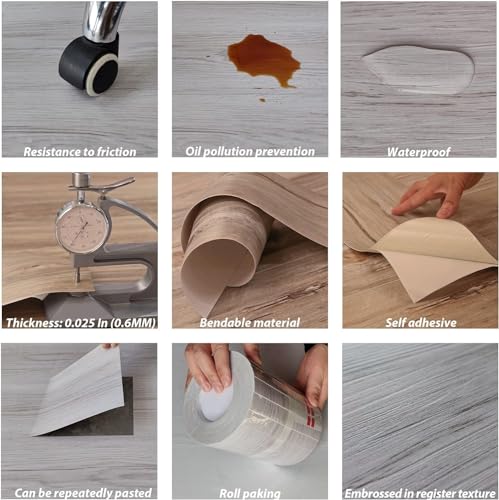 Resistance to friction

Oil pollution prevention

Waterproof

Thickness: 0.025 In (0.6MM)

Bendable material

Self adhesive

Can be repeatedly pasted

Roll paking

Embrossed in register texture