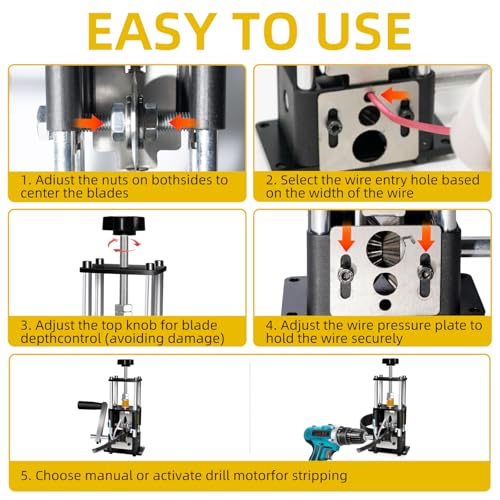 EASY TO USE

1. Adiust the nuts on bothsides to center the blades

2. Select the wire entry hole based on the width of the wire

3. Adjust the top knob for blade depthcontrol (avoiding damage)

4. Adjust the wire pressure plate to hold the wire securely

5. Choose manual or activate drill motorfor stripping