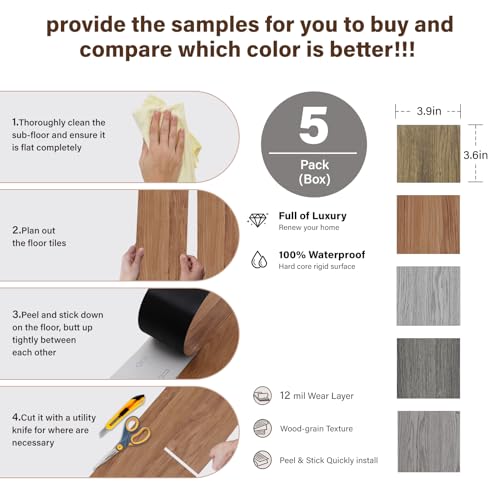 provide the samples for you to buy and compare which color is better!!!

1.Thoroughly clean the sub-floor and ensure it is flat completely

2.Plan out the floor tiles

3.Peel and stick down on the floor, butt up tightly between each other

4.Cut it with a utility knife for where are necessary

5

Pack (Box)

Full of Luxury
Renew your home

100% Waterproof
Hard core rigid surface

12 mil Wear Layer

Wood-grain Texture

Peel & Stick Quickly install

3.9in

3.6in