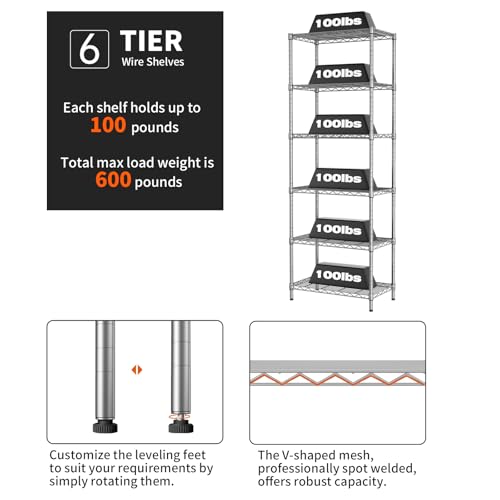 6 TIER
Wire Shelves

Each shelf holds up to 100 pounds

Total max load weight is 600 pounds

100lbs
100lbs
100lbs
100lbs
100lbs
100lbs

Customize the leveling feet to suit your requirements by simply rotating them.

The V-shaped mesh, professionally spot welded, offers robust capacity.