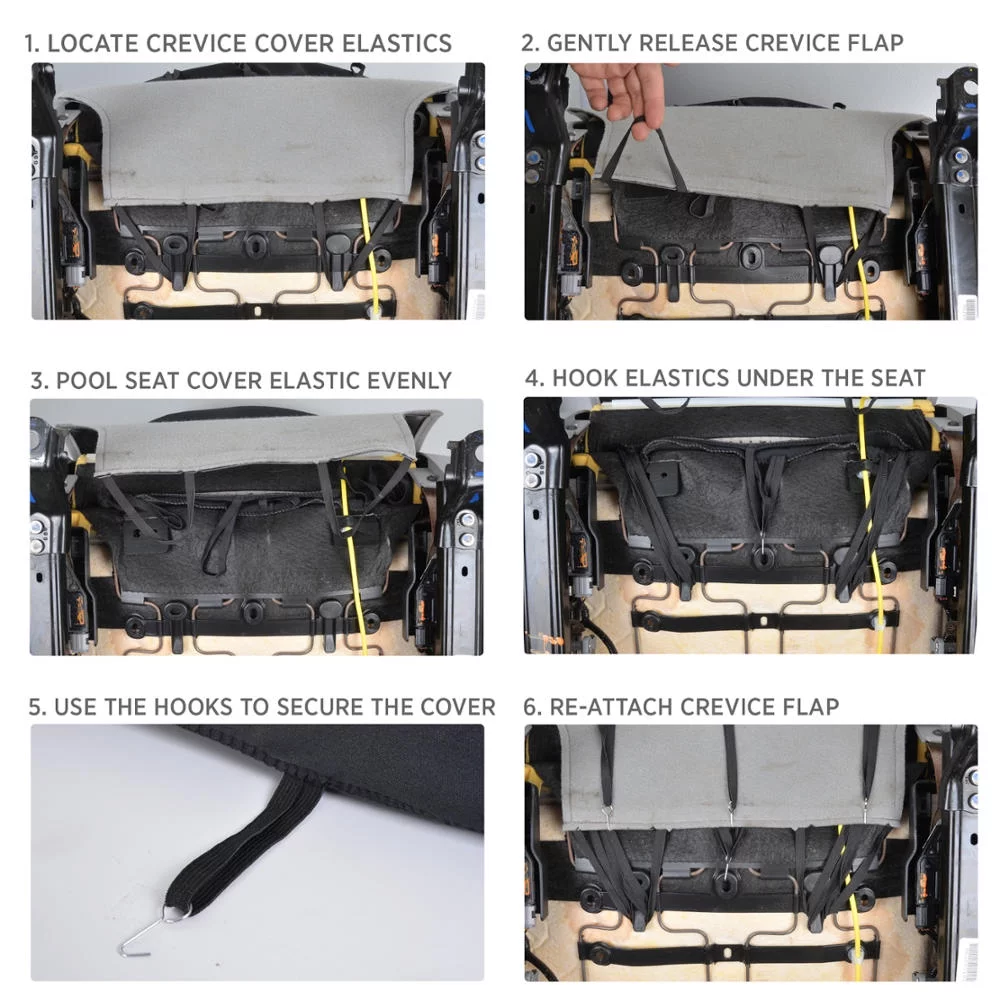 1. LOCATE CREVICE COVER ELASTICS

2. GENTLY RELEASE CREVICE FLAP

3. POOL SEAT COVER ELASTIC EVENLY

4. HOOK ELASTICS UNDER THE SEAT

5. USE THE HOOKS TO SECURE THE COVER

6. RE-ATTACH CREVICE FLAP